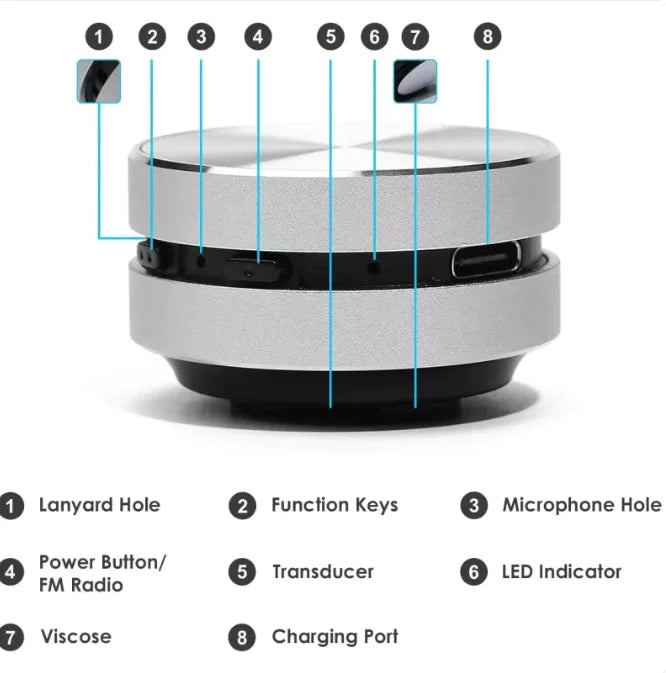 1 2 3 4 5 6 7 8

1 Lanyard Hole

2 Function Keys

3 Microphone Hole

4 Power Button/ FM Radio

5 Transducer

6 LED Indicator

7 Viscose

8 Charging Port